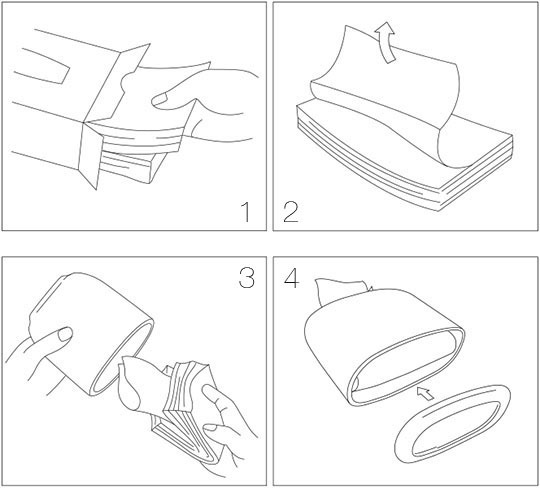 1

2

3

4